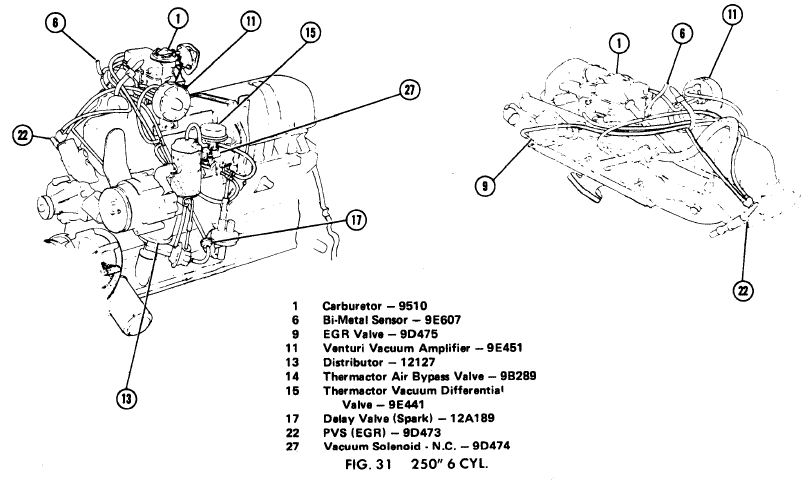 6
1
11
15
27
22
17
13
1
6
11
9
22

1 Carburetor – 9510
6 Bi-Metal Sensor – 9E607
9 EGR Valve – 9D475
11 Venturi Vacuum Amplifier – 9E451
13 Distributor – 12127
14 Thermactor Air Bypass Valve – 9B289
15 Thermactor Vacuum Differential Valve – 9E441
17 Delay Valve (Spark) – 12A189
22 PVS (EGR) – 9D473
27 Vacuum Solenoid - N.C. – 9D474

FIG. 31 250" 6 CYL.