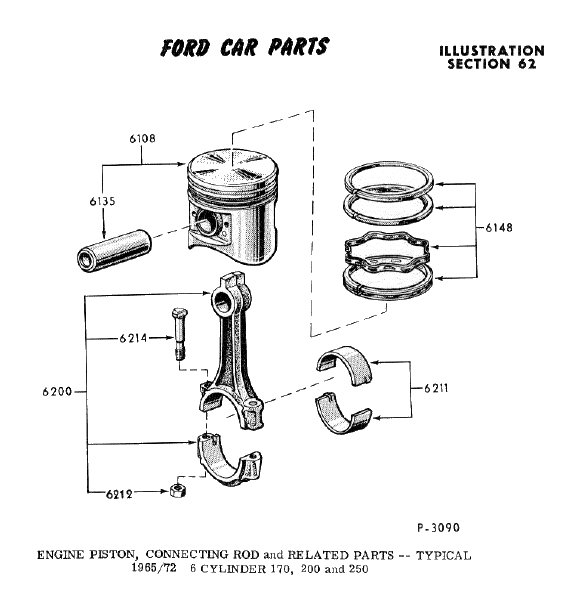 FORD CAR PARTS

ILLUSTRATION
SECTION 62

6108

6135

6148

6214

6200

6211

6212

P-3090

ENGINE PISTON, CONNECTING ROD and RELATED PARTS -- TYPICAL
1965/72 6 CYLINDER 170, 200 and 250