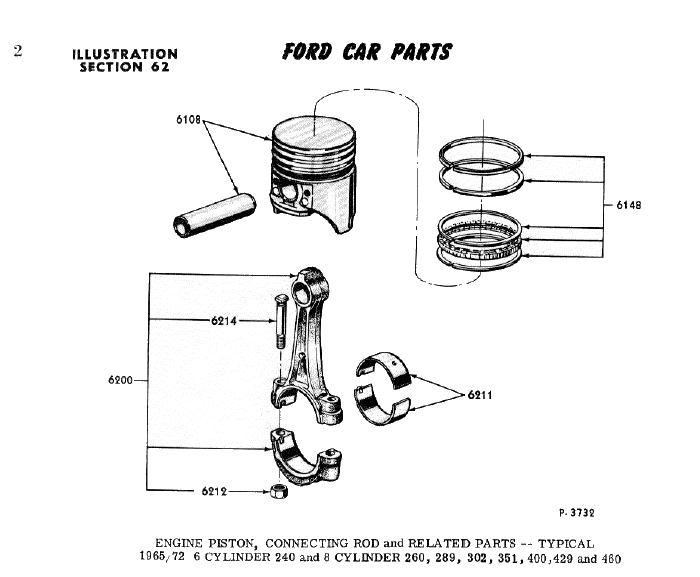 2

ILLUSTRATION
SECTION 62

FORD CAR PARTS

6108

6148

6214

6200

6211

6212

P-3732

ENGINE PISTON, CONNECTING ROD and RELATED PARTS -- TYPICAL
1965/72 6 CYLINDER 240 and 8 CYLINDER 260, 289, 302, 351, 400, 429 and 460