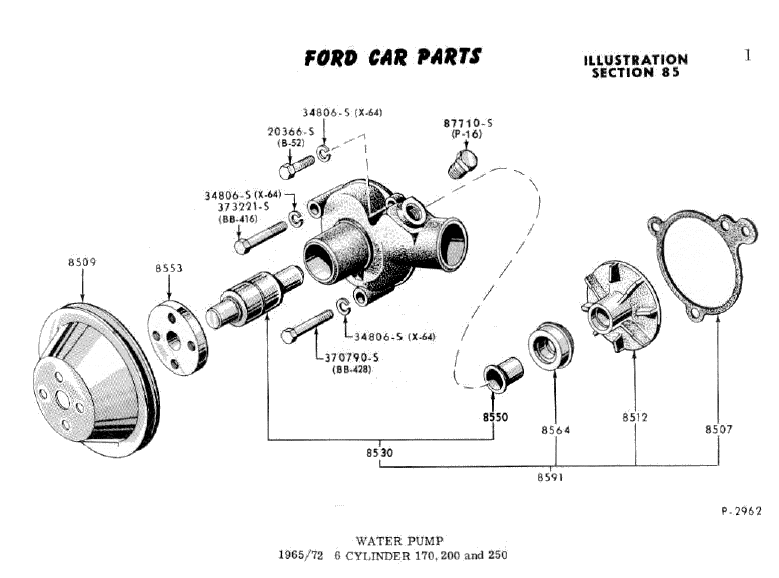 FORD CAR PARTS

ILLUSTRATION SECTION 85

1

34806-S (X-64)
20366-S (B-52)
87710-S (P-16)
34806-S (X-64)
373221-S (BB-416)
8509
8553
34806-S (X-64)
370790-S (BB-428)
8550
8564
8512
8507
8530
8591

P-2962

WATER PUMP
1965/72 6 CYLINDER 170, 200 and 250