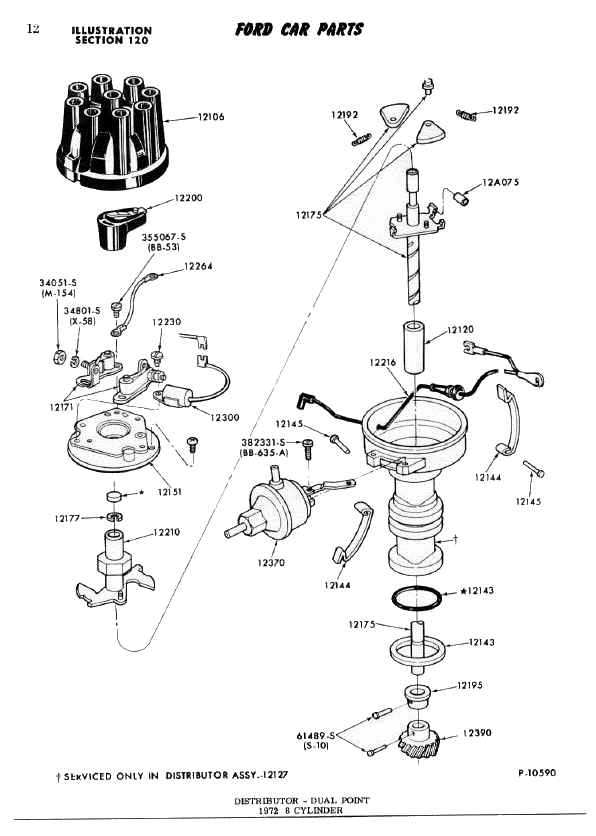 12 ILLUSTRATION SECTION 120

FORD CAR PARTS

12106

12200

355067-S (BB-53)

12264

34051-S (M-154)

34801-S (X-58)

12230

12171

12300

12151

★

12177

12210

12192

12192

12A075

12175

12120

12216

12145

382331-S (BB-635-A)

12144

12145

12370

12144

†

★12143

12175

12143

12195

61489-S (S-10)

12390

† SERVICED ONLY IN DISTRIBUTOR ASSY.-12127

P-10590

DISTRIBUTOR - DUAL POINT
1972 8 CYLINDER