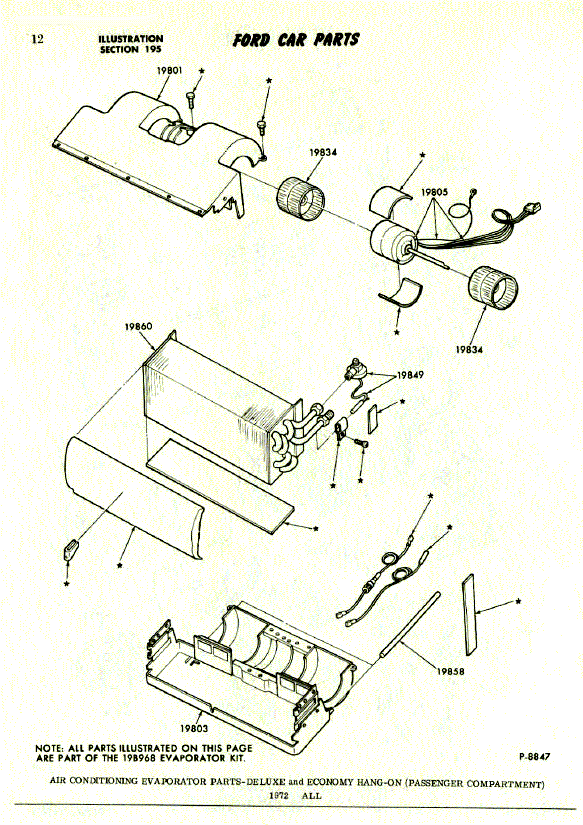 12 ILLUSTRATION SECTION 195

FORD CAR PARTS

19801
*
*
19834
*
19805
*
19834
19860
19849
*
*
*
*
*
*
*
*
*
19858
19803

NOTE: ALL PARTS ILLUSTRATED ON THIS PAGE ARE PART OF THE 19B968 EVAPORATOR KIT.

P-8847

AIR CONDITIONING EVAPORATOR PARTS-DELUXE and ECONOMY HANG-ON (PASSENGER COMPARTMENT)
1972 ALL