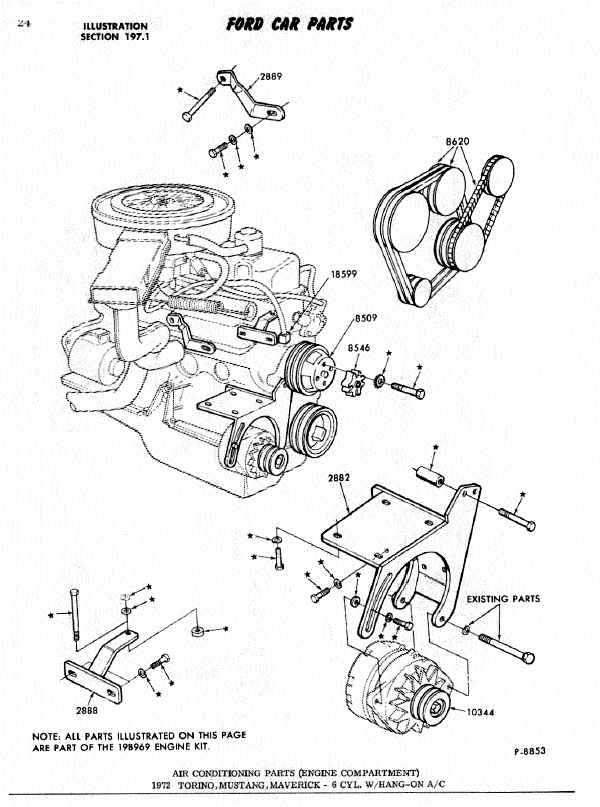 24

ILLUSTRATION
SECTION 197.1

FORD CAR PARTS

2889

8620

18599

8509

8546

2882

EXISTING PARTS

2888

10344

NOTE: ALL PARTS ILLUSTRATED ON THIS PAGE ARE PART OF THE 19B969 ENGINE KIT.

P-8853

AIR CONDITIONING PARTS (ENGINE COMPARTMENT)
1972 TORINO, MUSTANG, MAVERICK - 6 CYL. W/HANG-ON A/C