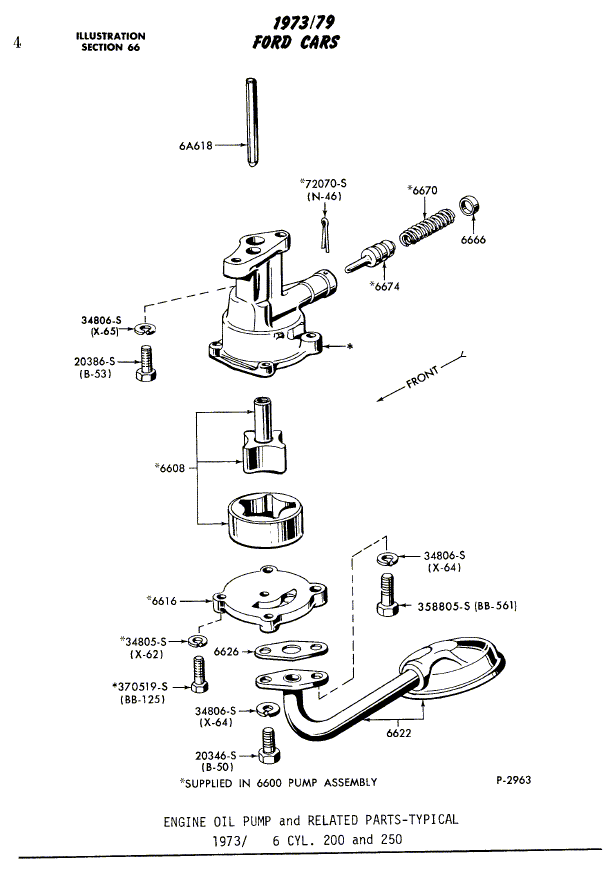 4

ILLUSTRATION
SECTION 66

1973/79
FORD CARS

6A618

*72070-S
(N-46)

*6670

6666

*6674

34806-S
(X-65)

20386-S
(B-53)

*

FRONT

*6608

34806-S
(X-64)

358805-S (BB-561)

*6616

*34805-S
(X-62)

6626

*370519-S
(BB-125)

34806-S
(X-64)

6622

20346-S
(B-50)

*SUPPLIED IN 6600 PUMP ASSEMBLY

P-2963

ENGINE OIL PUMP and RELATED PARTS-TYPICAL
1973/ 6 CYL. 200 and 250