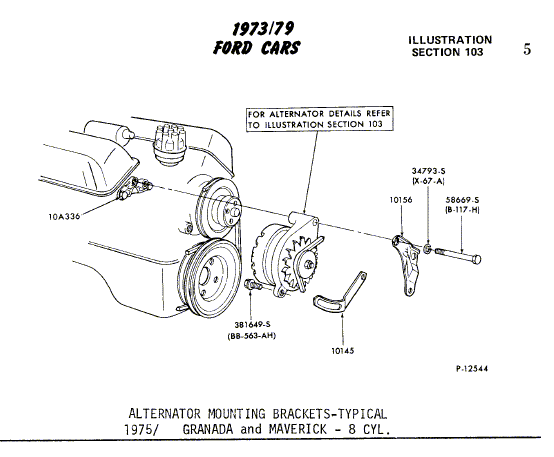 1973/79
FORD CARS

ILLUSTRATION
SECTION 103

5

FOR ALTERNATOR DETAILS REFER TO ILLUSTRATION SECTION 103

34793-S
(X-67-A)

10156

58669-S
(B-117-H)

10A336

381649-S
(BB-563-AH)

10145

P-12544

ALTERNATOR MOUNTING BRACKETS-TYPICAL
1975/ GRANADA and MAVERICK - 8 CYL.