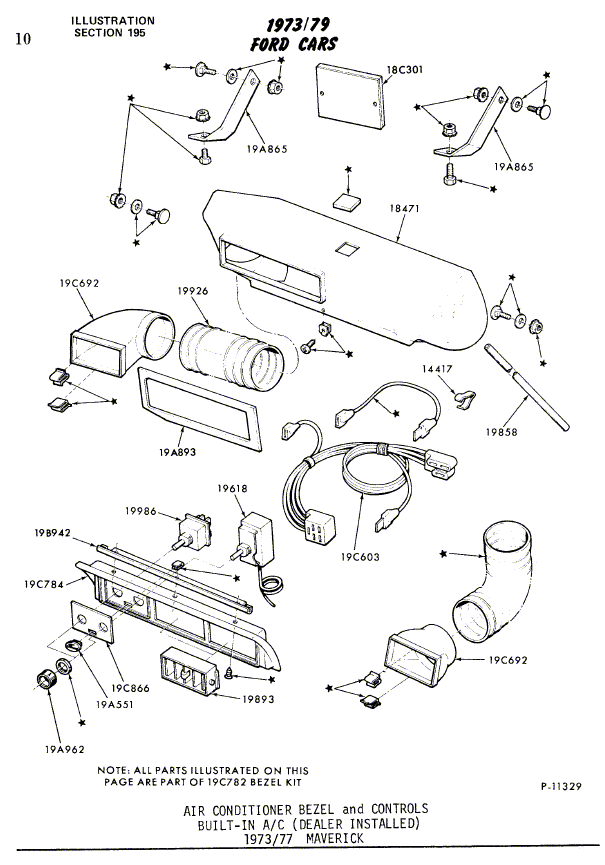 10

ILLUSTRATION
SECTION 195

1973/79
FORD CARS

18C301

19A865

19A865

18471

19C692

19926

14417

19858

19A893

19618

19986

19B942

19C784

19C603

19C692

19C866

19A551

19893

19A962

NOTE: ALL PARTS ILLUSTRATED ON THIS PAGE ARE PART OF 19C782 BEZEL KIT

P-11329

AIR CONDITIONER BEZEL and CONTROLS
BUILT-IN A/C (DEALER INSTALLED)
1973/77 MAVERICK