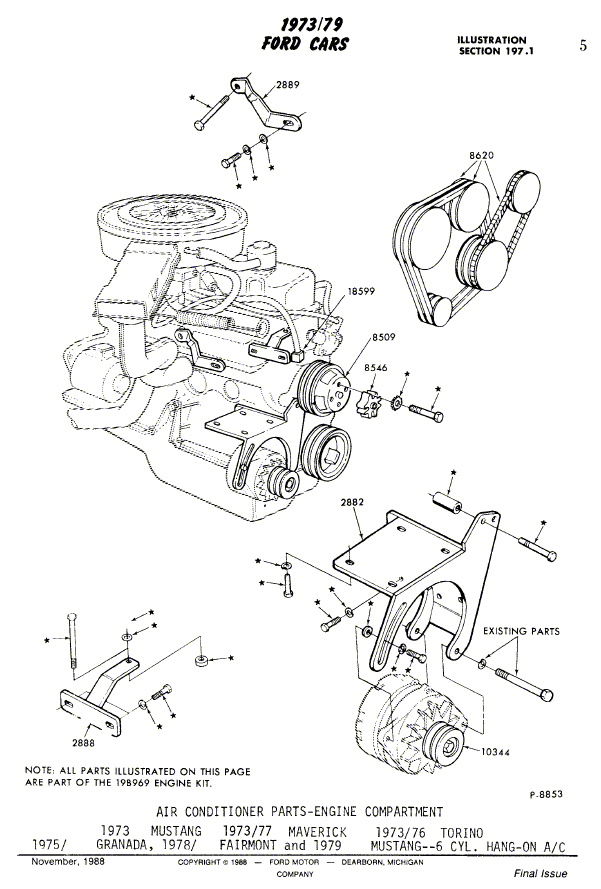 1973/79
FORD CARS

ILLUSTRATION
SECTION 197.1

5

2889

8620

18599

8509

8546

2882

EXISTING PARTS

2888

10344

NOTE: ALL PARTS ILLUSTRATED ON THIS PAGE ARE PART OF THE 19B969 ENGINE KIT.

P-8853

AIR CONDITIONER PARTS-ENGINE COMPARTMENT
1973 MUSTANG 1973/77 MAVERICK 1973/76 TORINO
1975/ GRANADA, 1978/ FAIRMONT and 1979 MUSTANG--6 CYL. HANG-ON A/C

November, 1988

COPYRIGHT © 1988 — FORD MOTOR — DEARBORN, MICHIGAN COMPANY

Final Issue