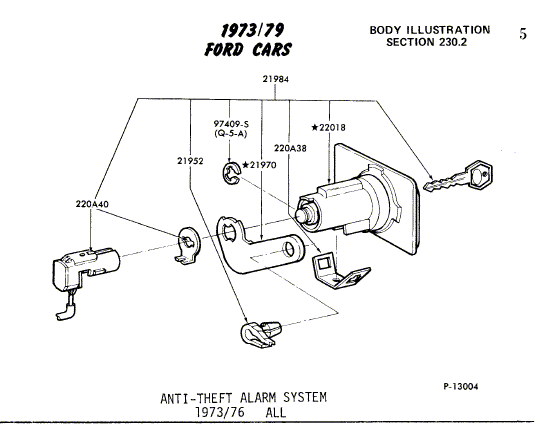 1973/79
FORD CARS

BODY ILLUSTRATION
SECTION 230.2

5

21984

97409-S
(Q-5-A)

★22018

220A38

21952

★21970

220A40

P-13004

ANTI-THEFT ALARM SYSTEM
1973/76 ALL