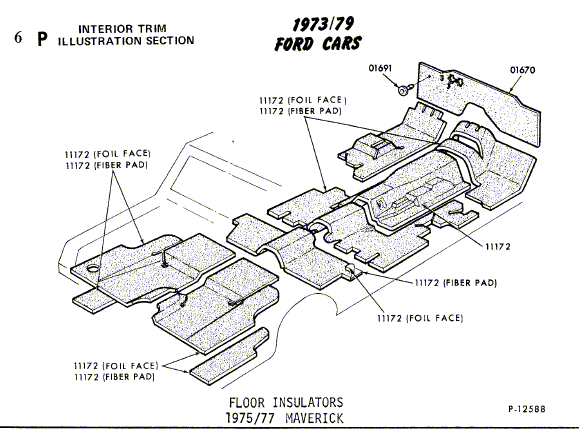 6 P INTERIOR TRIM ILLUSTRATION SECTION

1973/79 FORD CARS

01691

01670

11172 (FOIL FACE)
11172 (FIBER PAD)

11172 (FOIL FACE)
11172 (FIBER PAD)

11172

11172 (FIBER PAD)

11172 (FOIL FACE)

11172 (FOIL FACE)
11172 (FIBER PAD)

FLOOR INSULATORS
1975/77 MAVERICK

P-12588