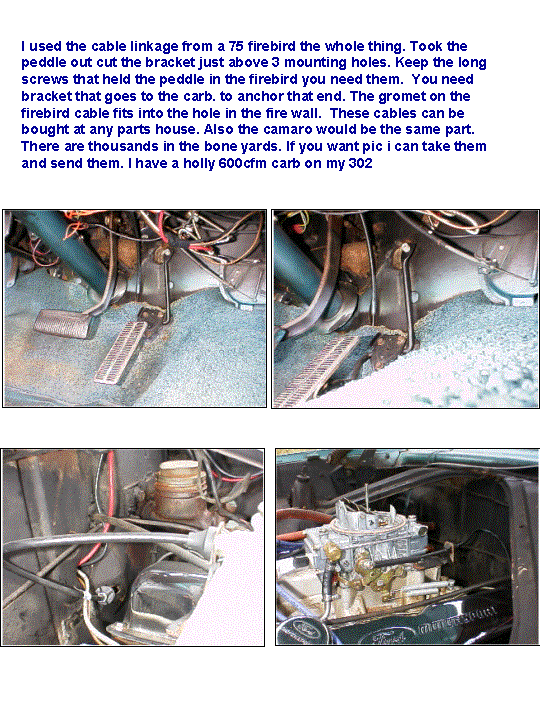 I used the cable linkage from a 75 firebird the whole thing. Took the peddle out cut the bracket just above 3 mounting holes. Keep the long screws that held the peddle in the firebird you need them. You need bracket that goes to the carb. to anchor that end. The gromet on the firebird cable fits into the hole in the fire wall. These cables can be bought at any parts house. Also the camaro would be the same part. There are thousands in the bone yards. If you want pic i can take them and send them. I have a holly 600cfm carb on my 302

Ford

MOTORSPORT